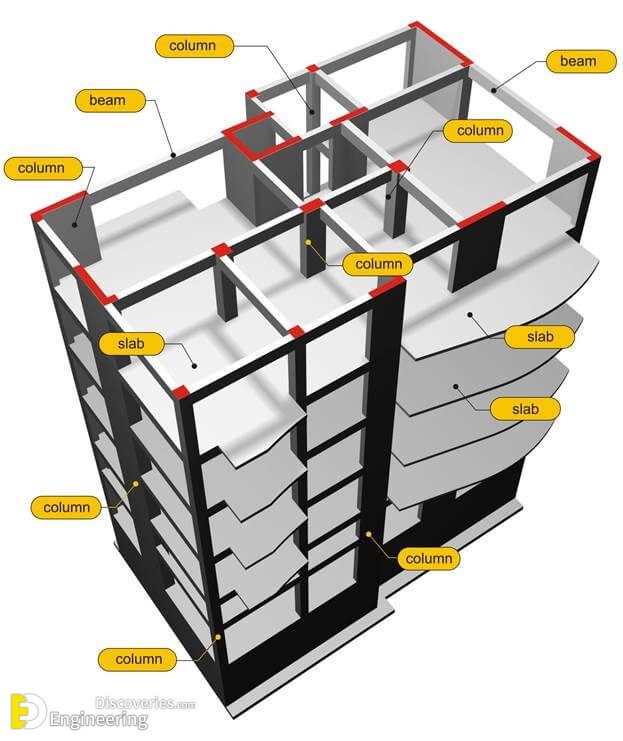 column

beam

beam

column

column

column

slab

slab

slab

column

column

column

Engineering Discoveries.com