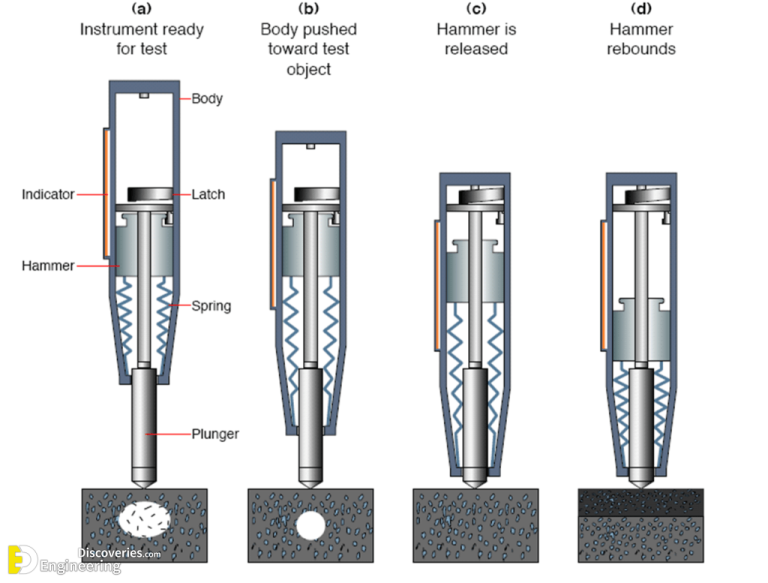 (a)
Instrument ready for test

(b)
Body pushed toward test object

(c)
Hammer is released

(d)
Hammer rebounds

Body
Indicator
Latch
Hammer
Spring
Plunger

Engineering Discoveries.com