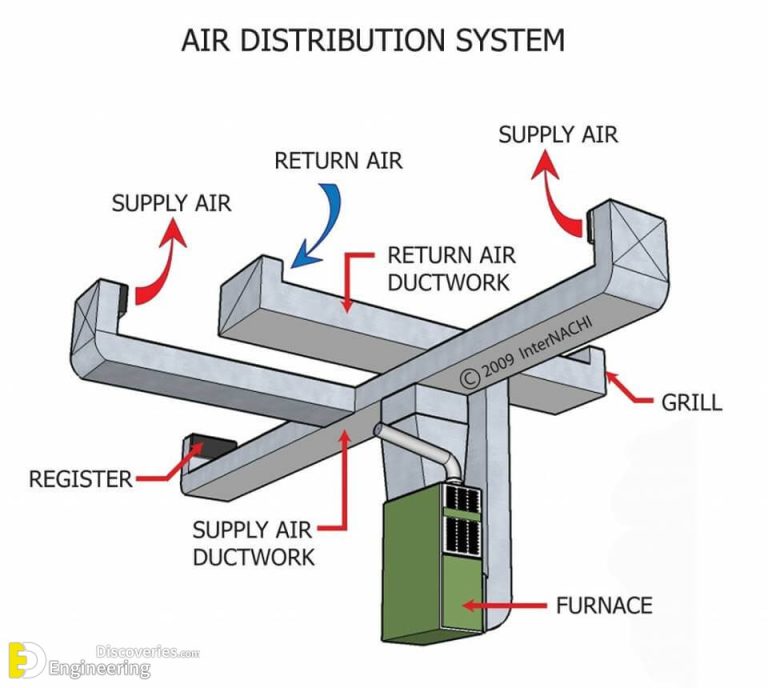 AIR DISTRIBUTION SYSTEM

SUPPLY AIR

RETURN AIR

SUPPLY AIR

RETURN AIR DUCTWORK

© 2009 InterNACHI

GRILL

REGISTER

SUPPLY AIR DUCTWORK

FURNACE

Engineering Discoveries.com