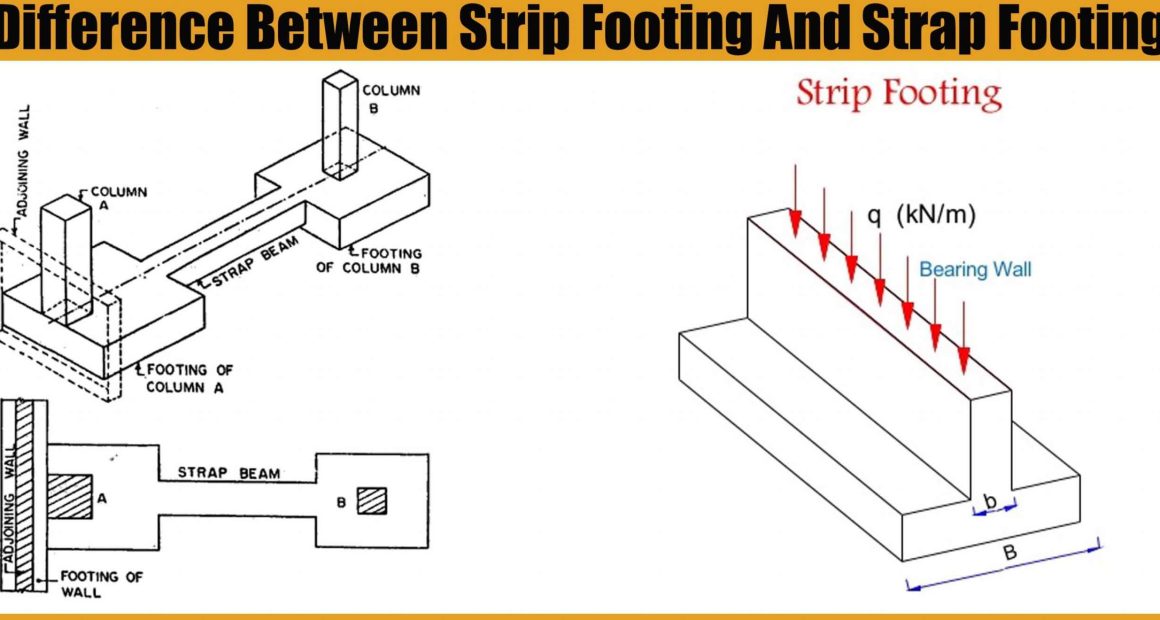 Difference Between Strip Footing And Strap Footing

ADJOINING WALL

COLUMN A

COLUMN B

STRAP BEAM

FOOTING OF COLUMN B

FOOTING OF COLUMN A

ADJOINING WALL

A

STRAP BEAM

B

FOOTING OF WALL

Strip Footing

q (kN/m)

Bearing Wall

b

B