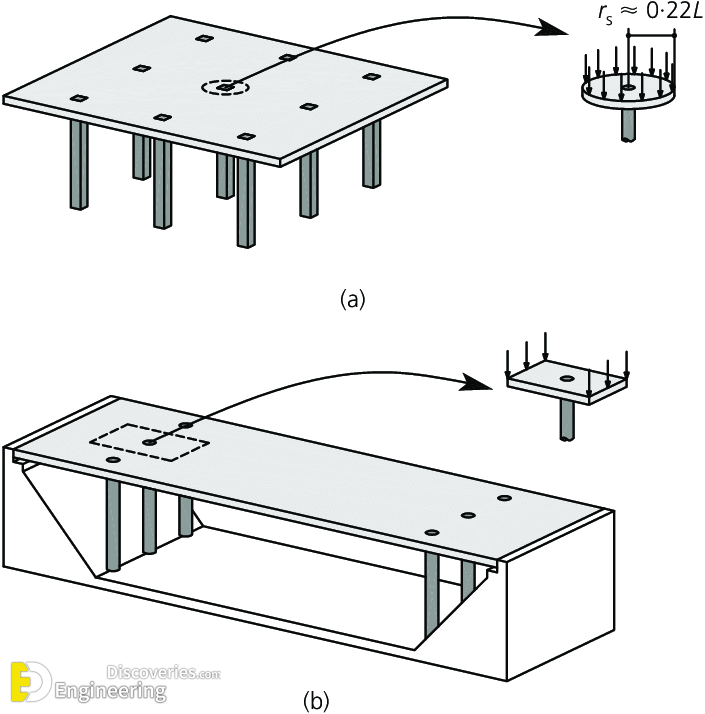 $r_s \approx 0{\cdot}22L$

(a)

(b)

Engineering Discoveries.com