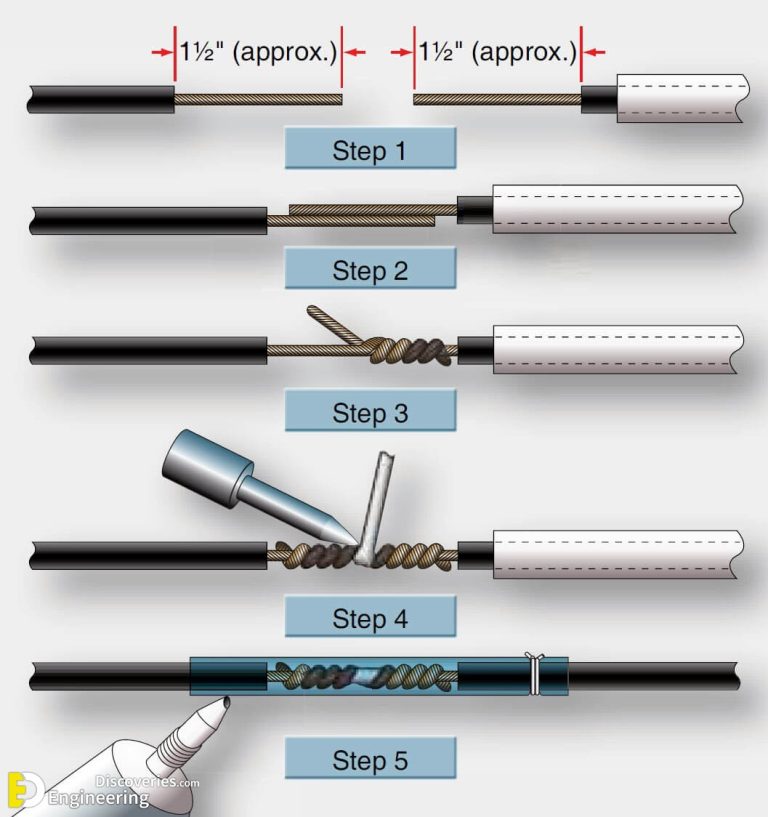 1½" (approx.)

1½" (approx.)

Step 1

Step 2

Step 3

Step 4

Step 5

Engineering Discoveries.com