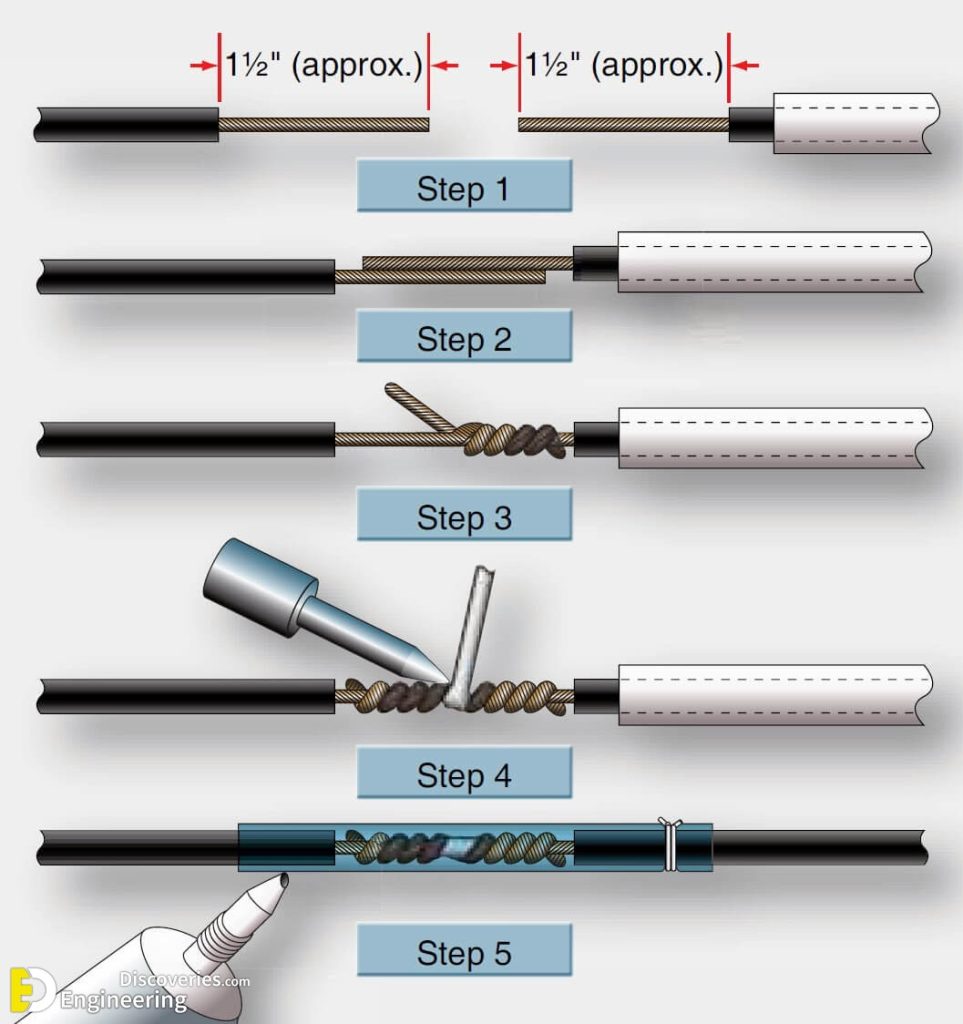 1½" (approx.) 1½" (approx.)

Step 1

Step 2

Step 3

Step 4

Step 5

Engineering Discoveries.com