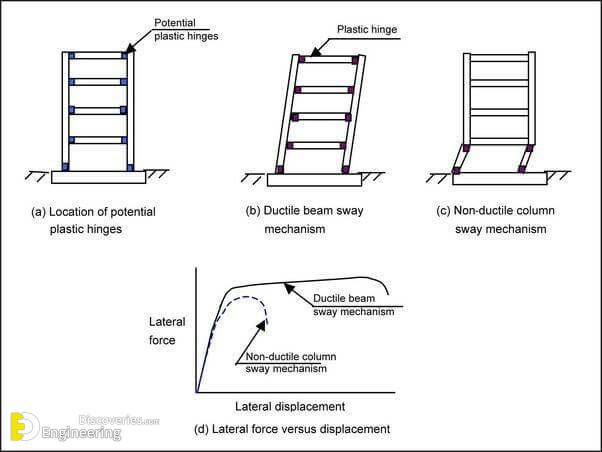 Potential plastic hinges

Plastic hinge

(a) Location of potential plastic hinges

(b) Ductile beam sway mechanism

(c) Non-ductile column sway mechanism

Lateral force

Ductile beam sway mechanism

Non-ductile column sway mechanism

Lateral displacement

(d) Lateral force versus displacement

Engineering Discoveries.com