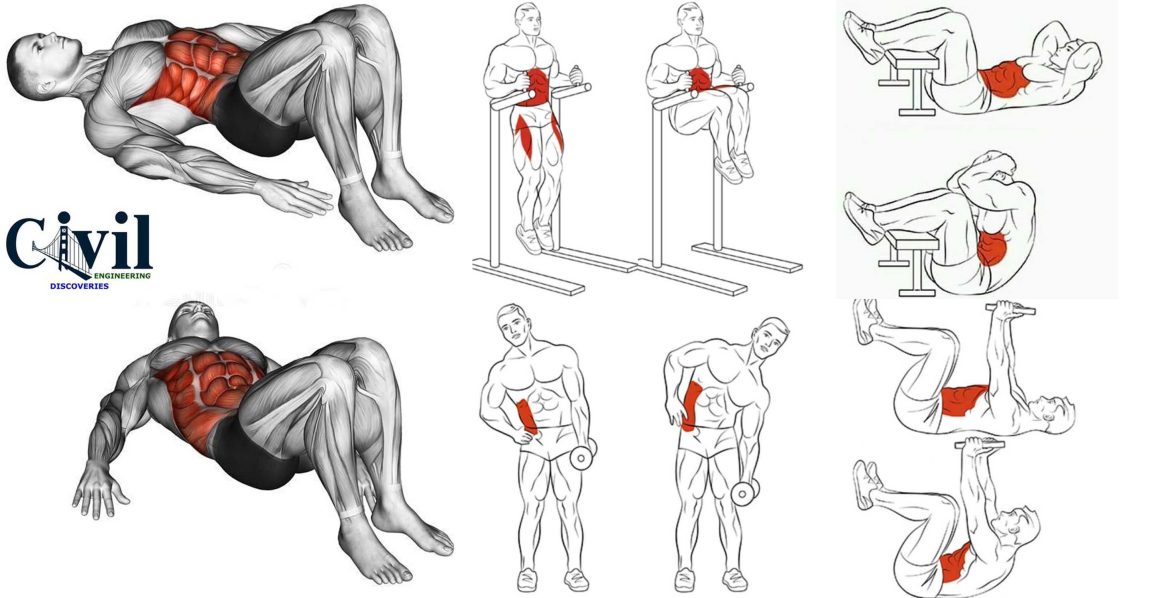 Civil
ENGINEERING
DISCOVERIES