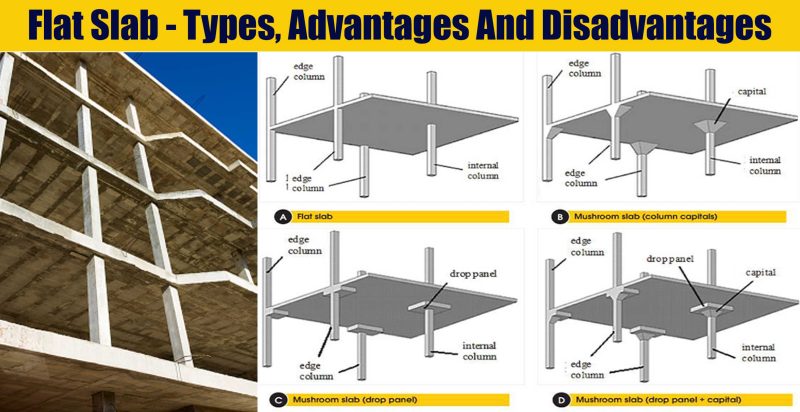 Flat Slab - Types, Advantages And Disadvantages

edge column

edge column

internal column

A Flat slab

edge column

capital

edge column

internal column

B Mushroom slab (column capitals)

edge column

drop panel

edge column

internal column

C Mushroom slab (drop panel)

edge column

drop panel

capital

edge column

internal column

D Mushroom slab (drop panel + capital)