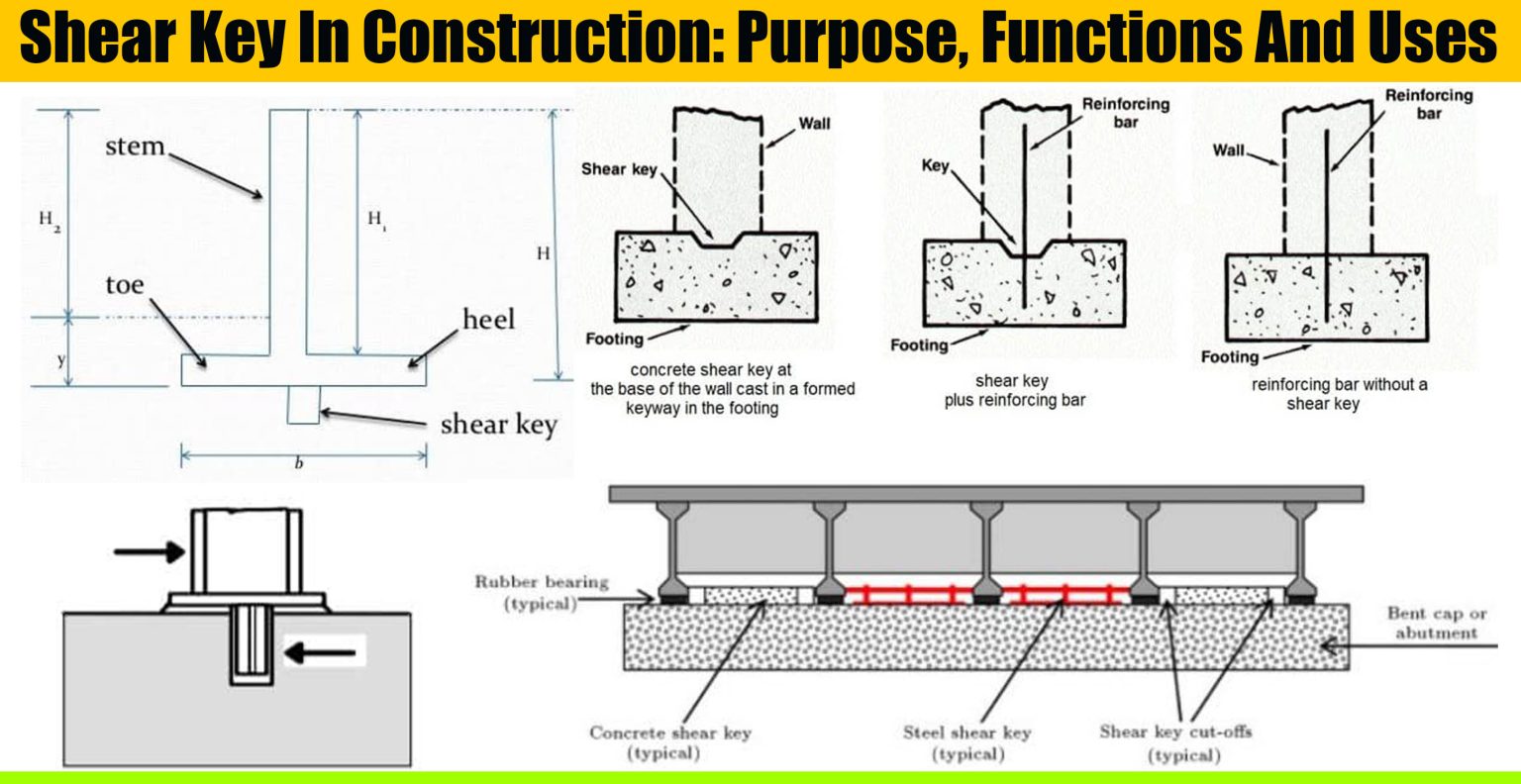 Shear Key In Construction: Purpose, Functions And Uses

stem

$H_2$

$H_1$

H

toe

heel

y

shear key

b

Wall

Shear key

Footing

concrete shear key at the base of the wall cast in a formed keyway in the footing

Reinforcing bar

Key

Footing

shear key plus reinforcing bar

Reinforcing bar

Wall

Footing

reinforcing bar without a shear key

Rubber bearing (typical)

Bent cap or abutment

Concrete shear key (typical)

Steel shear key (typical)

Shear key cut-offs (typical)