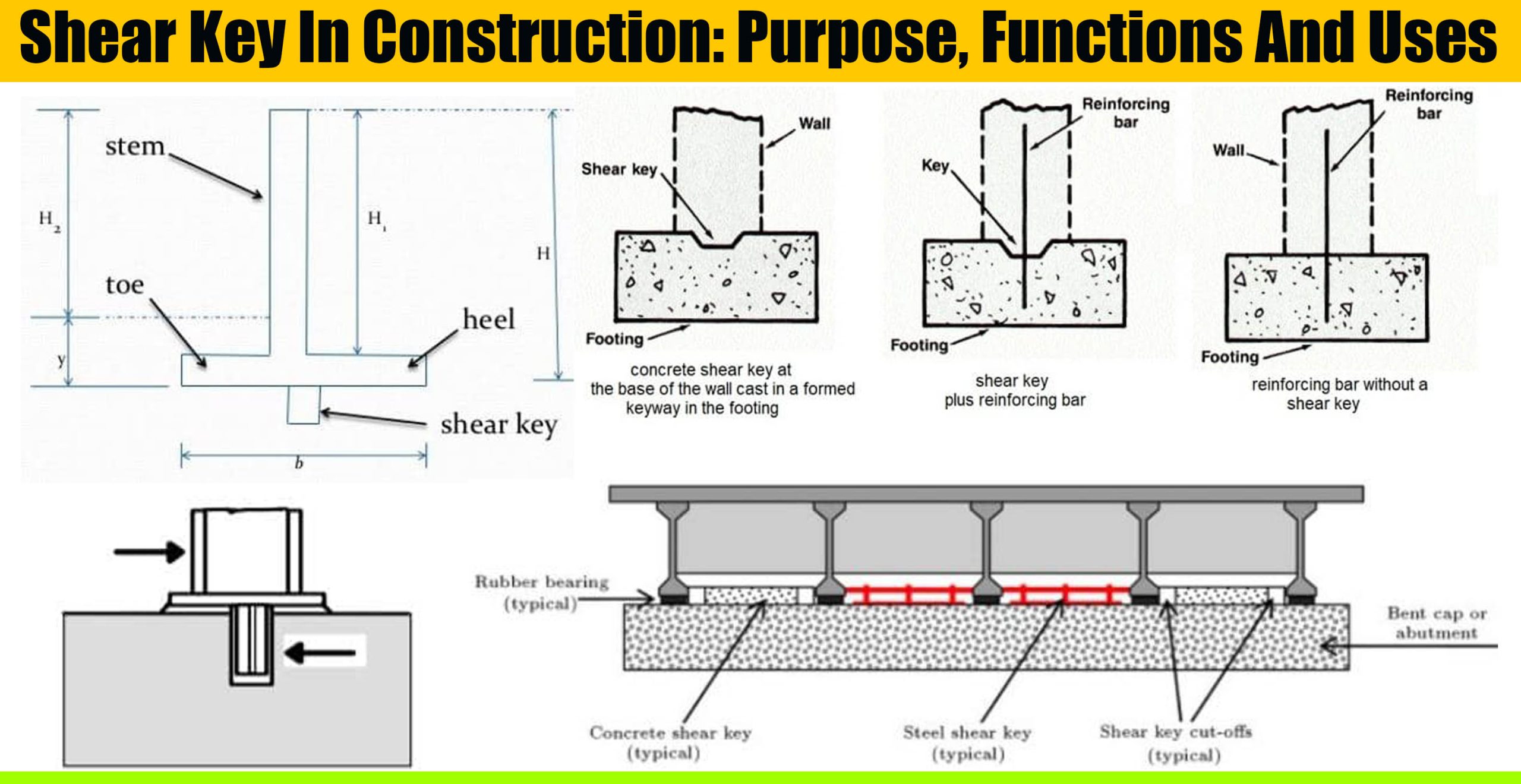 Shear Key In Construction: Purpose, Functions And Uses

stem

$H_2$

$H_1$

H

toe

heel

y

shear key

b

Wall

Shear key

Footing

concrete shear key at the base of the wall cast in a formed keyway in the footing

Reinforcing bar

Key

Footing

shear key plus reinforcing bar

Reinforcing bar

Wall

Footing

reinforcing bar without a shear key

Rubber bearing (typical)

Bent cap or abutment

Concrete shear key (typical)

Steel shear key (typical)

Shear key cut-offs (typical)