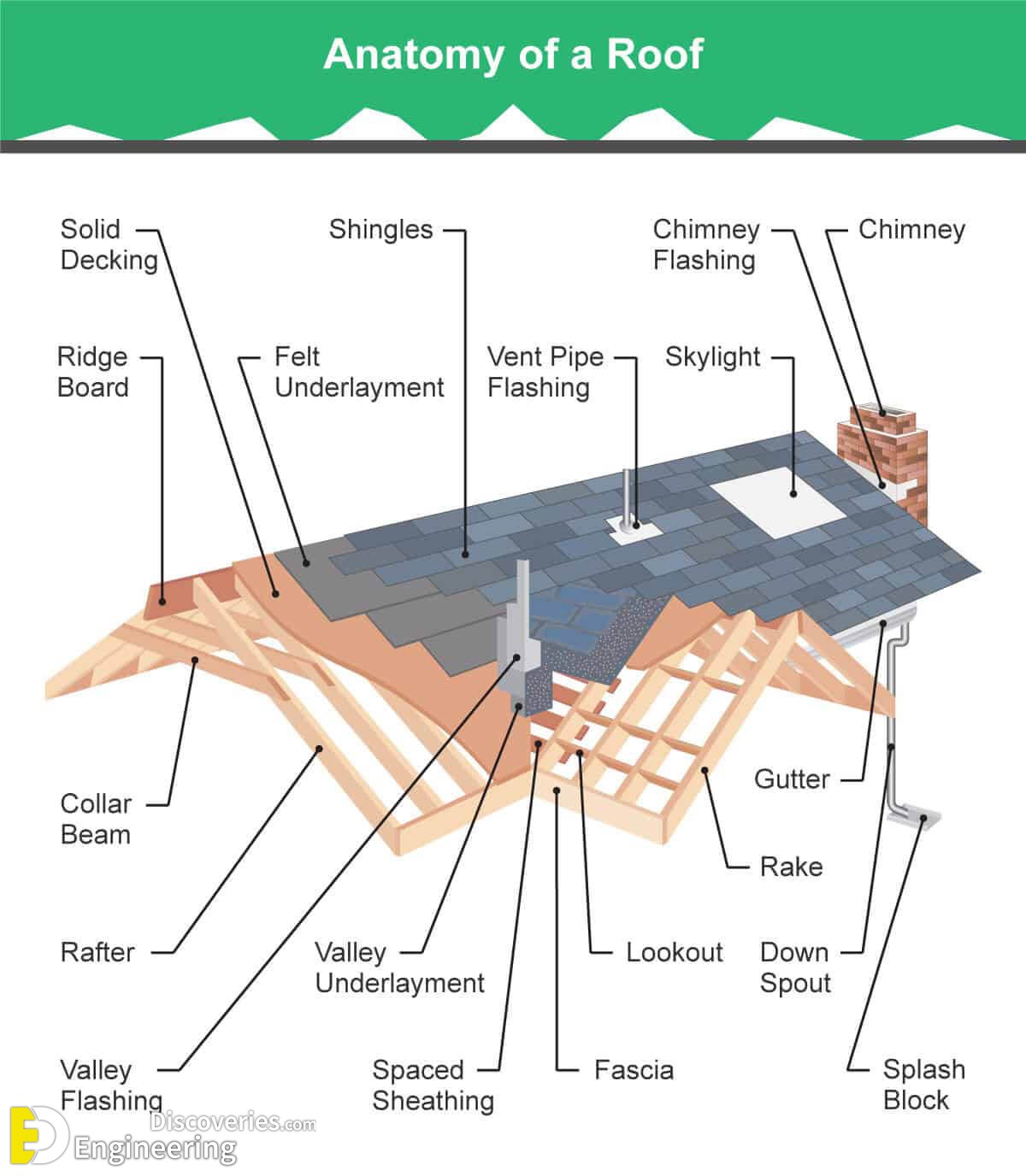 Anatomy of a Roof

Solid Decking

Shingles

Chimney Flashing

Chimney

Ridge Board

Felt Underlayment

Vent Pipe Flashing

Skylight

Collar Beam

Gutter

Rake

Rafter

Valley Underlayment

Lookout

Down Spout

Valley Flashing

Spaced Sheathing

Fascia

Splash Block

Discoveries.com Engineering