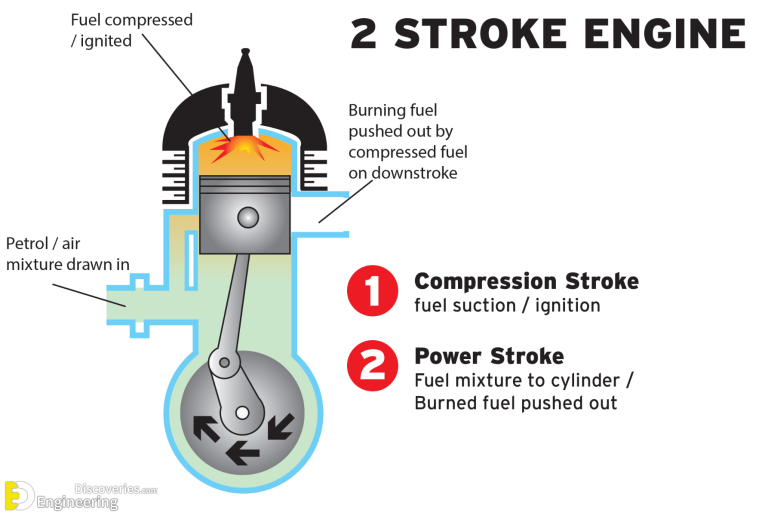 Fuel compressed / ignited

2 STROKE ENGINE

Burning fuel pushed out by compressed fuel on downstroke

Petrol / air mixture drawn in

1 Compression Stroke
fuel suction / ignition

2 Power Stroke
Fuel mixture to cylinder / Burned fuel pushed out

Engineering Discoveries.com