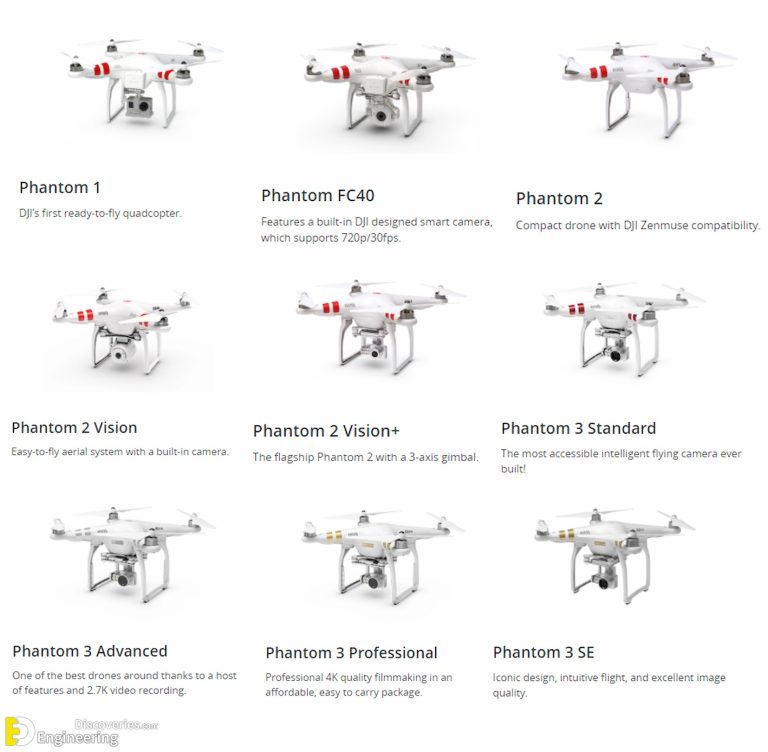 Phantom 1
DJI's first ready-to-fly quadcopter.

Phantom FC40
Features a built-in DJI designed smart camera, which supports 720p/30fps.

Phantom 2
Compact drone with DJI Zenmuse compatibility.

Phantom 2 Vision
Easy-to-fly aerial system with a built-in camera.

Phantom 2 Vision+
The flagship Phantom 2 with a 3-axis gimbal.

Phantom 3 Standard
The most accessible intelligent flying camera ever built!

Phantom 3 Advanced
One of the best drones around thanks to a host of features and 2.7K video recording.

Phantom 3 Professional
Professional 4K quality filmmaking in an affordable, easy to carry package.

Phantom 3 SE
Iconic design, intuitive flight, and excellent image quality.

Engineering Discoveries.com