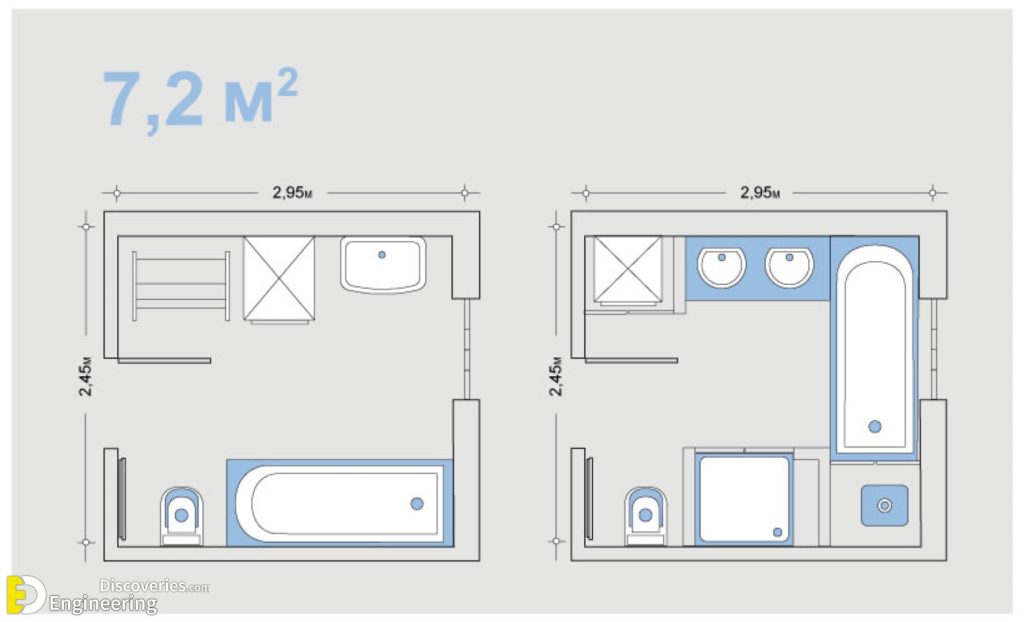 7,2 м²

2,95м

2,45м

2,95м

2,45м

Discoveries.com
Engineering