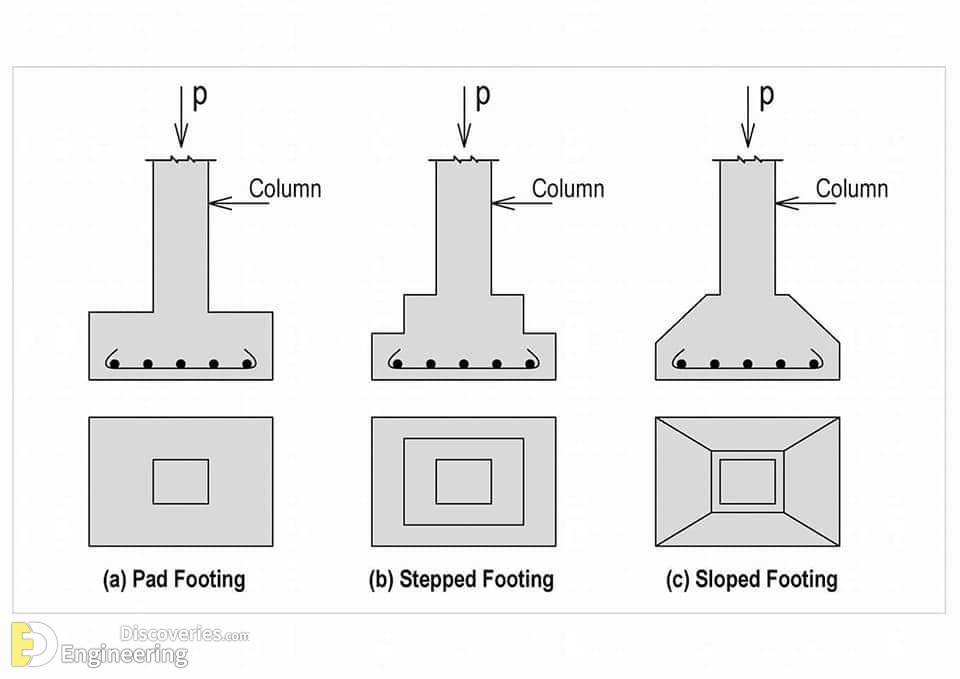 p
Column

p
Column

p
Column

(a) Pad Footing

(b) Stepped Footing

(c) Sloped Footing

Engineering Discoveries.com