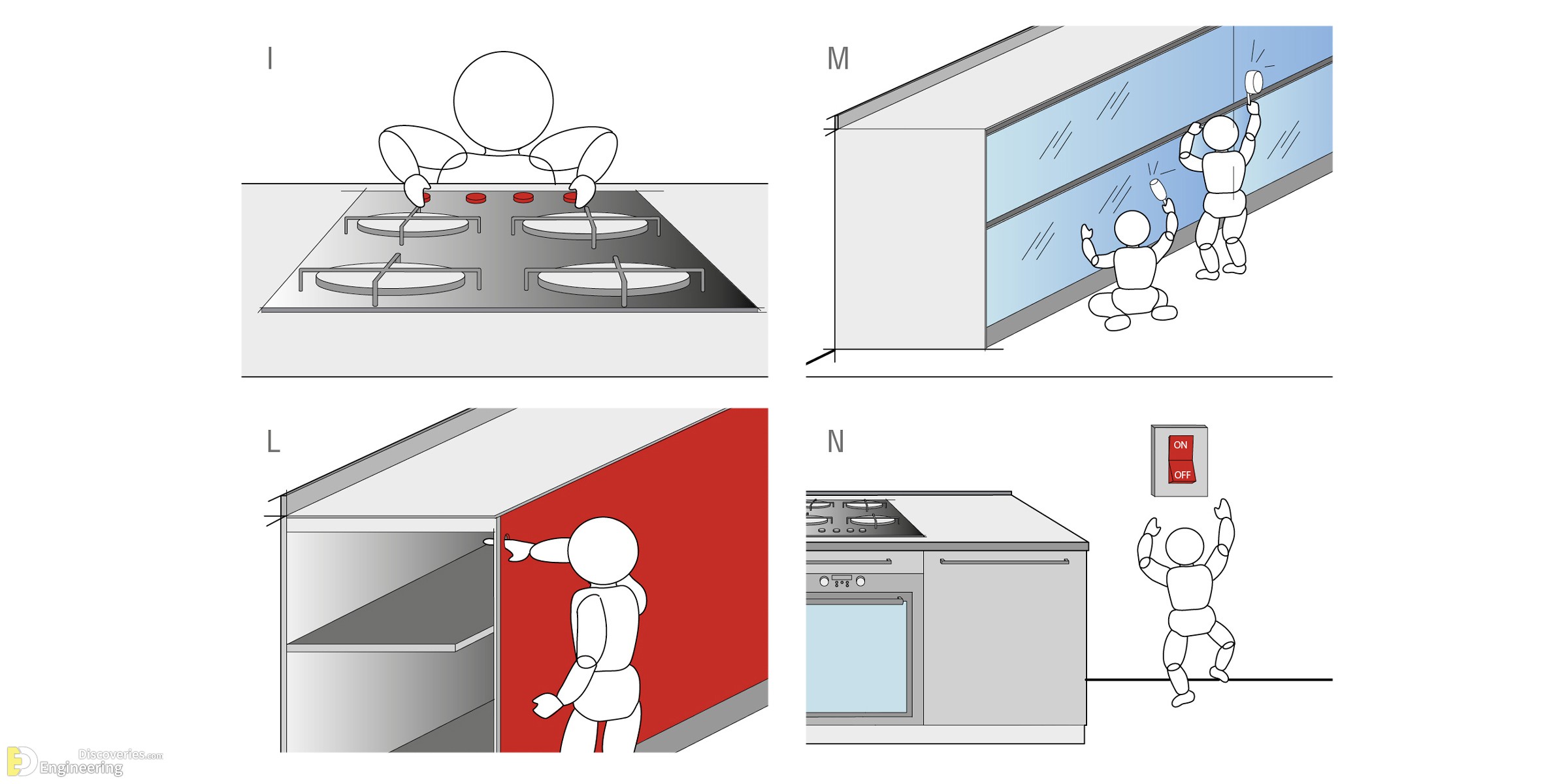 I

M

L

N

ON

OFF

Engineering Discoveries.com