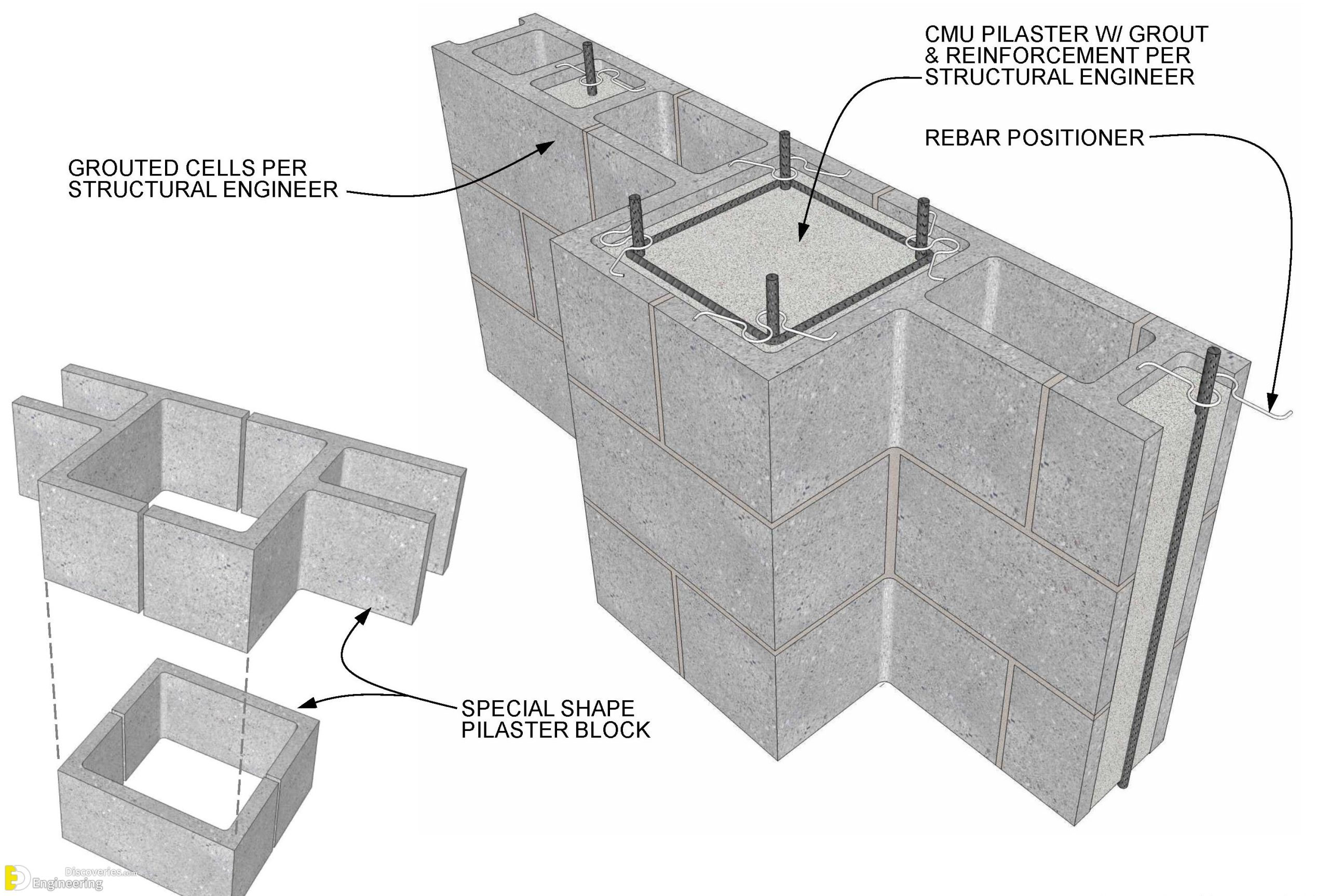 CMU PILASTER W/ GROUT & REINFORCEMENT PER STRUCTURAL ENGINEER

REBAR POSITIONER

GROUTED CELLS PER STRUCTURAL ENGINEER

SPECIAL SHAPE PILASTER BLOCK

Engineering Discoveries.com