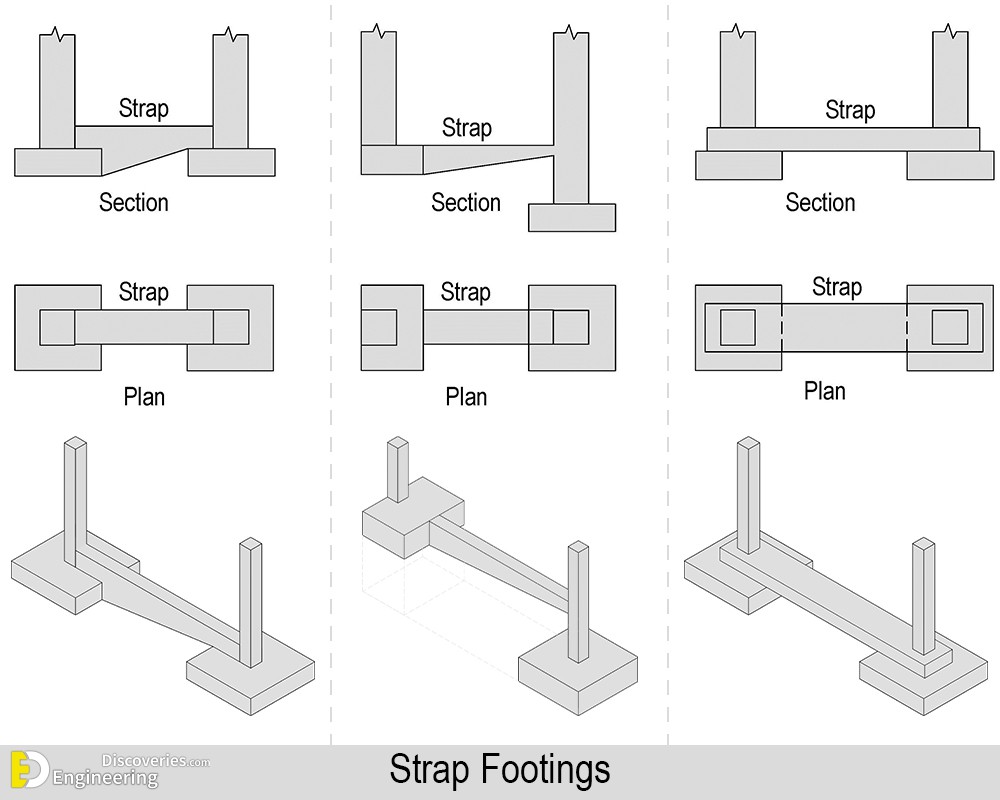 Strap

Section

Strap

Plan

Strap

Section

Strap

Plan

Strap

Section

Strap

Plan

Engineering Discoveries.com

Strap Footings