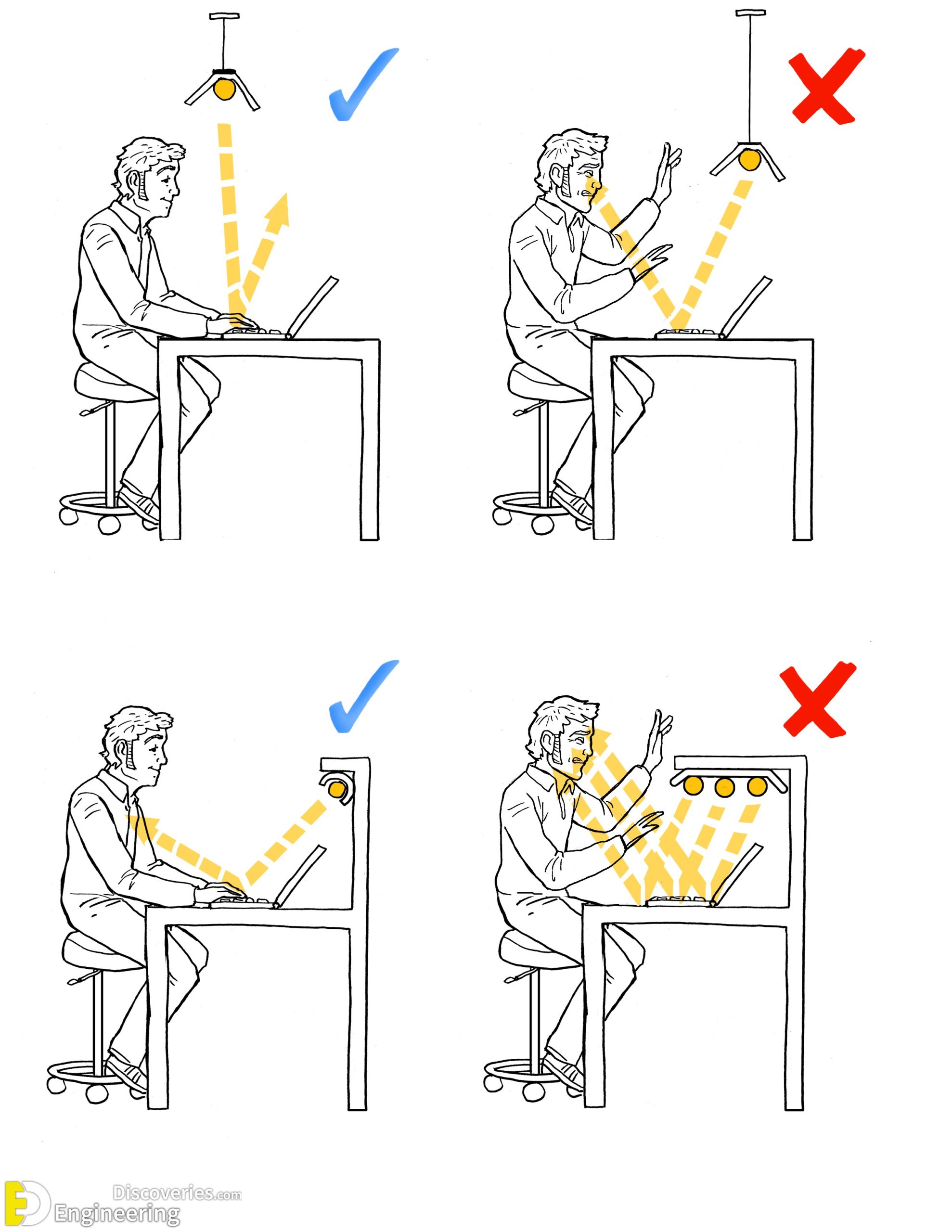 Engineering Discoveries.com