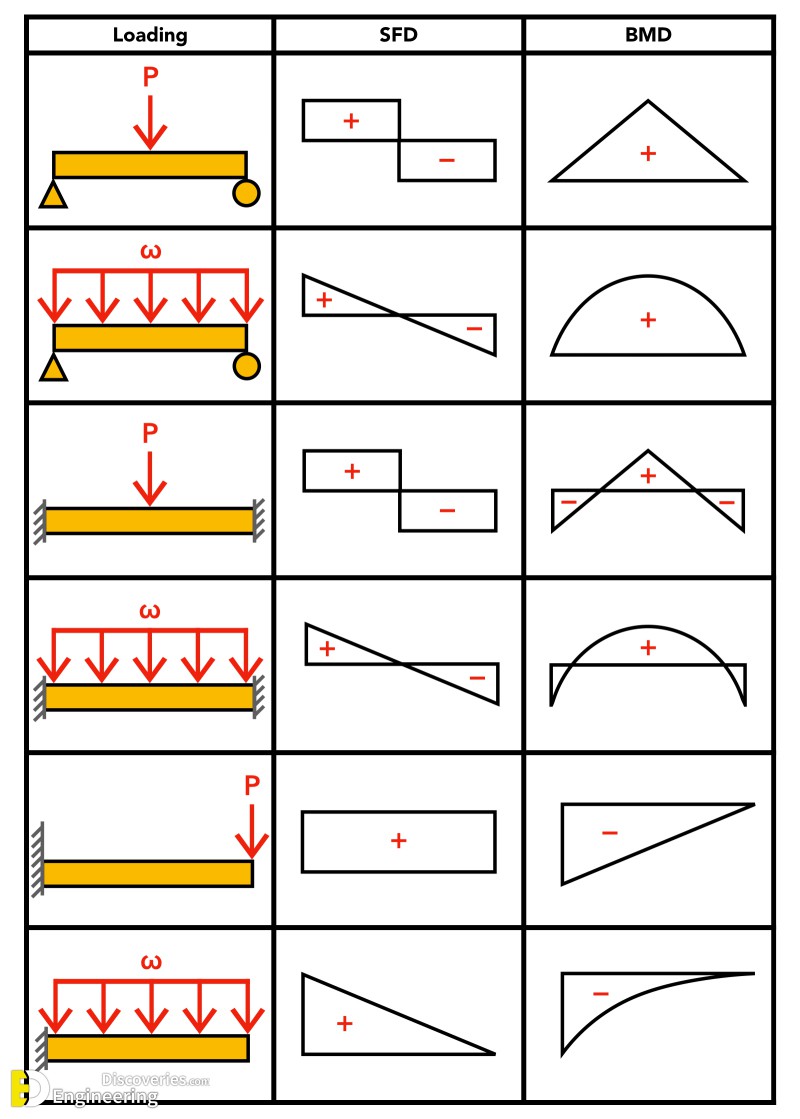 | Loading | SFD | BMD |
|---|---|---|
| P | + − | + |
| ω | + − | + |
| P | + − | − + − |
| ω | + − | + |
| P | + | − |
| ω | + | − |

Engineering Discoveries.com